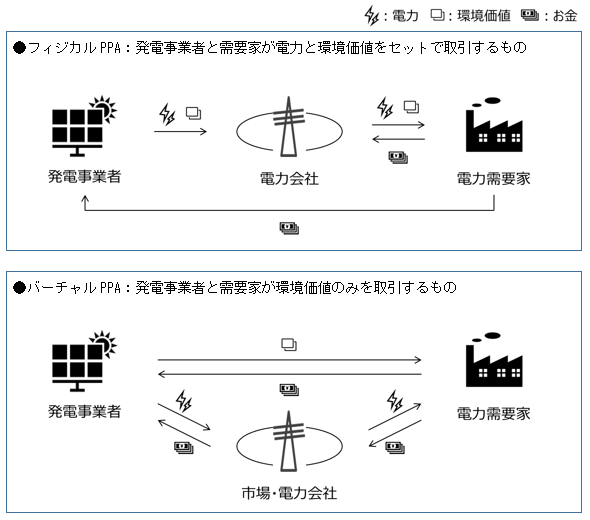 ：電力 ：環境価値 ：お金

●フィジカルPPA：発電事業者と需要家が電力と環境価値をセットで取引するもの

発電事業者

電力会社

電力需要家

●バーチャルPPA：発電事業者と需要家が環境価値のみを取引するもの

発電事業者

電力需要家

市場・電力会社